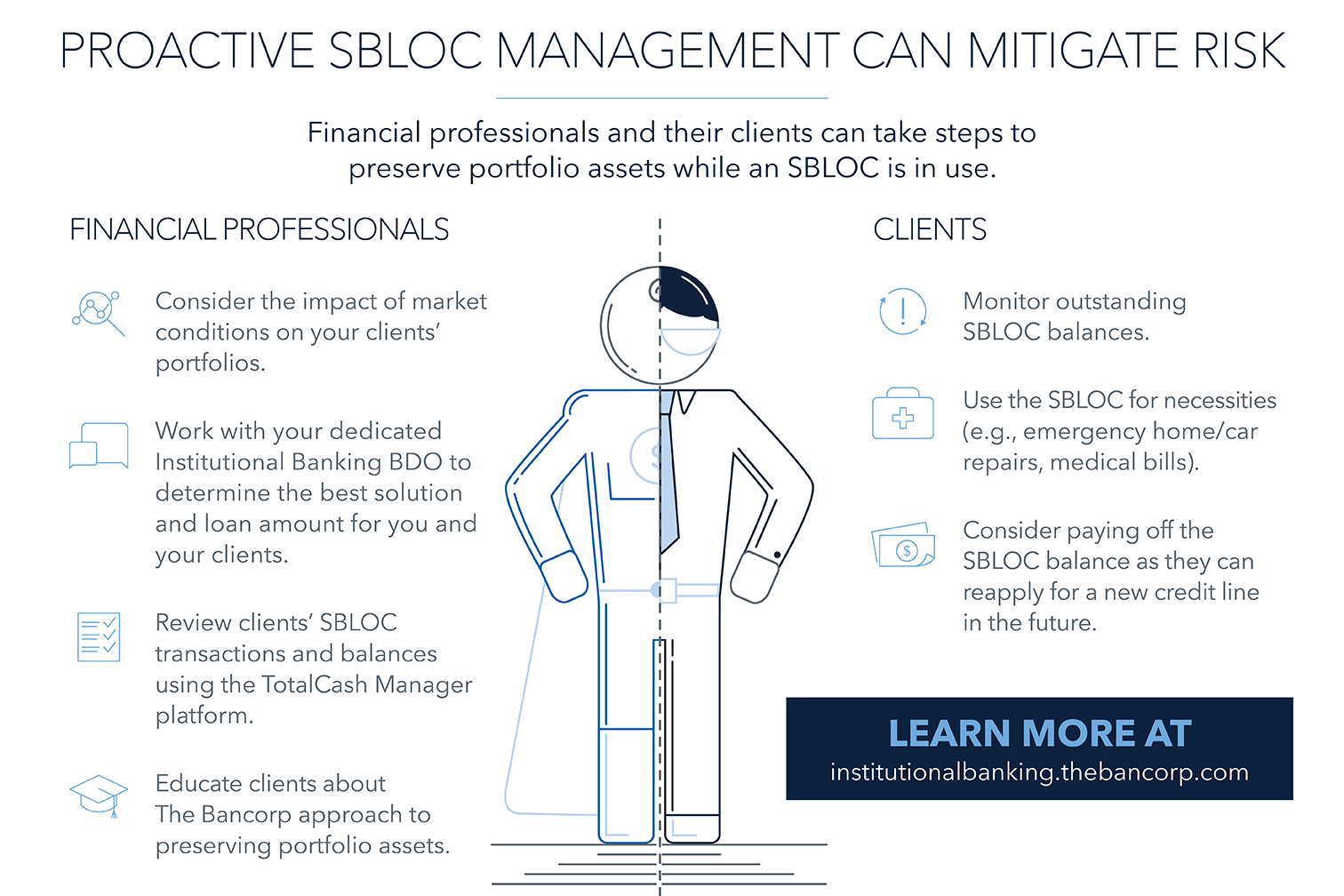 PROACTIVE SBLOC MANAGEMENT CAN MITIGATE RISK

Financial professionals and their clients can take steps to preserve portfolio assets while an SBLOC is in use.

FINANCIAL PROFESSIONALS

Consider the impact of market conditions on your clients' portfolios.

Work with your dedicated Institutional Banking BDO to determine the best solution and loan amount for you and your clients.

Review clients' SBLOC transactions and balances using the TotalCash Manager platform.

Educate clients about The Bancorp approach to preserving portfolio assets.

CLIENTS

Monitor outstanding SBLOC balances.

Use the SBLOC for necessities (e.g., emergency home/car repairs, medical bills).

Consider paying off the SBLOC balance as they can reapply for a new credit line in the future.

LEARN MORE AT
institutionalbanking.thebancorp.com